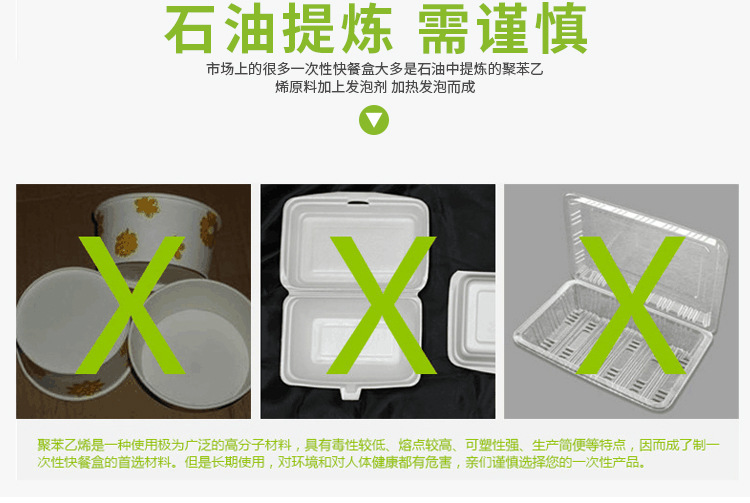 石油提炼 需谨慎

市场上的很多一次性快餐盒大多是石油中提炼的聚苯乙烯原料加上发泡剂 加热发泡而成

X

X

X

聚苯乙烯是一种使用极为广泛的高分子材料，具有毒性较低、熔点较高、可塑性强、生产简便等特点，因而成了制一次性快餐盒的首选材料。但是长期使用，对环境和对人体健康都有危害，亲们谨慎选择您的一次性产品。