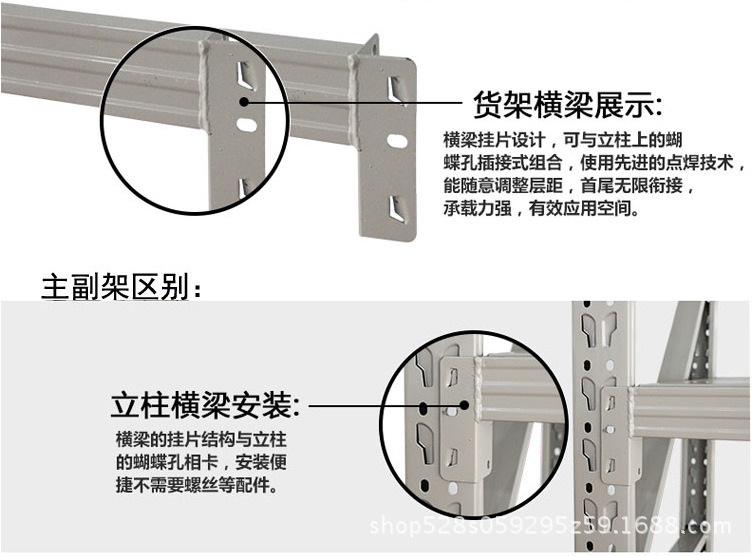 货架横梁展示:

横梁挂片设计，可与立柱上的蝴蝶孔插接式组合，使用先进的点焊技术，能随意调整层距，首尾无限衔接，承载力强，有效应用空间。

主副架区别:

立柱横梁安装:

横梁的挂片结构与立柱的蝴蝶孔相卡，安装便捷不需要螺丝等配件。

shop528s059295z59.1688.com