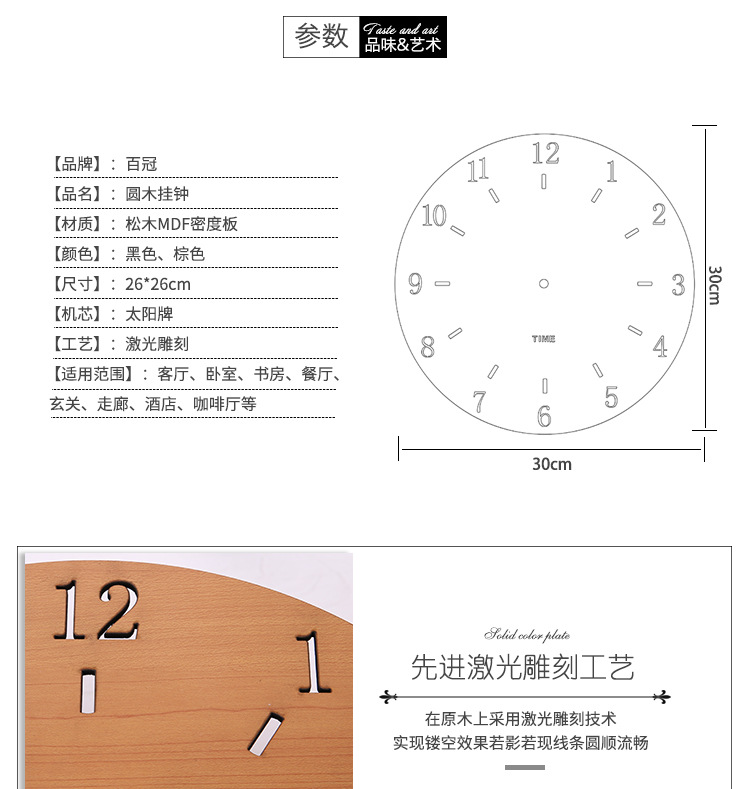 参数 Taste and art 品味&艺术

【品牌】：百冠
【品名】：圆木挂钟
【材质】：松木MDF密度板
【颜色】：黑色、棕色
【尺寸】：26*26cm
【机芯】：太阳牌
【工艺】：激光雕刻
【适用范围】：客厅、卧室、书房、餐厅、玄关、走廊、酒店、咖啡厅等

12 1 2 3 4 5 6 7 8 9 10 11
TIME
30cm
30cm

12 1

Solid color plate
先进激光雕刻工艺
在原木上采用激光雕刻技术
实现镂空效果若影若现线条圆顺流畅