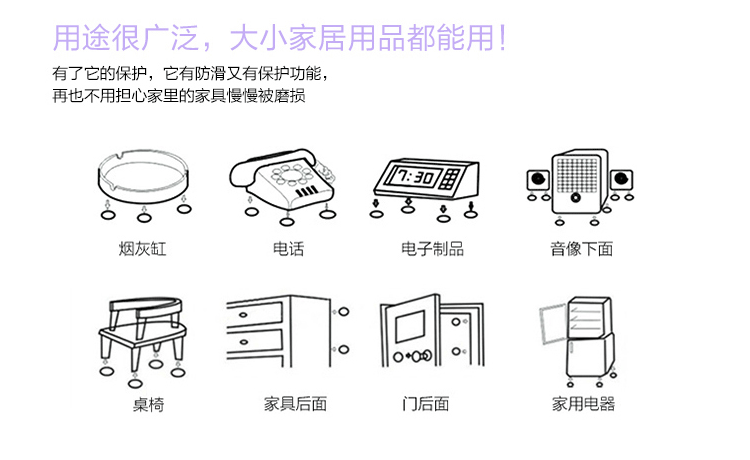 用途很广泛，大小家居用品都能用！

有了它的保护，它有防滑又有保护功能，
再也不用担心家里的家具慢慢被磨损

7:30

烟灰缸

电话

电子制品

音像下面

桌椅

家具后面

门后面

家用电器