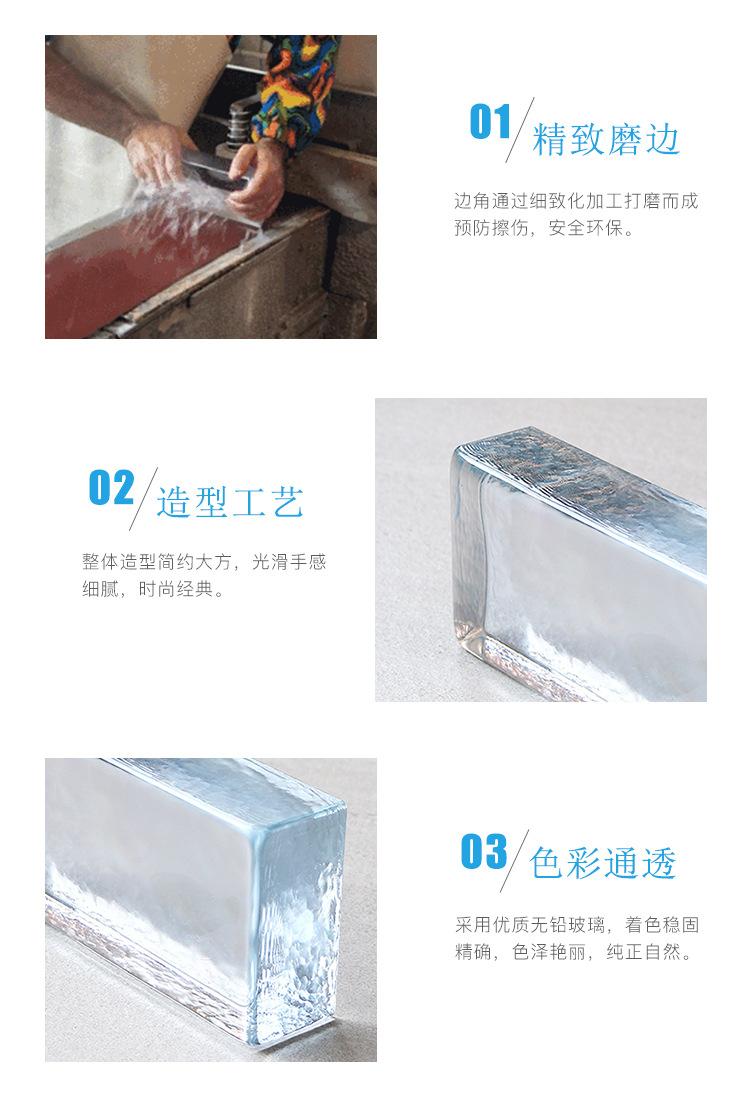 01 精致磨边

边角通过细致化加工打磨而成预防擦伤，安全环保。

02 造型工艺

整体造型简约大方，光滑手感细腻，时尚经典。

03 色彩通透

采用优质无铅玻璃，着色稳固精确，色泽艳丽，纯正自然。