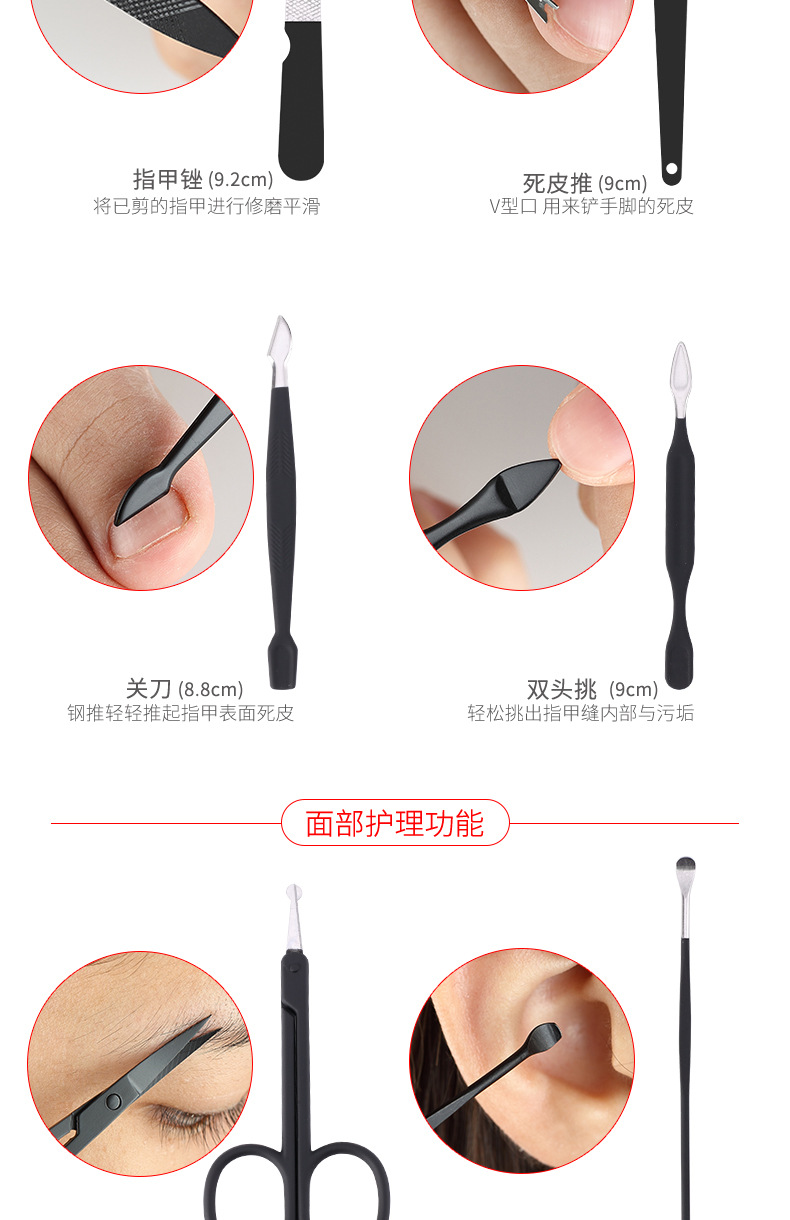 指甲锉 (9.2cm)
将已剪的指甲进行修磨平滑

死皮推 (9cm)
V型口 用来铲手脚的死皮

关刀 (8.8cm)
钢推轻轻推起指甲表面死皮

双头挑 (9cm)
轻松挑出指甲缝内部与污垢

面部护理功能