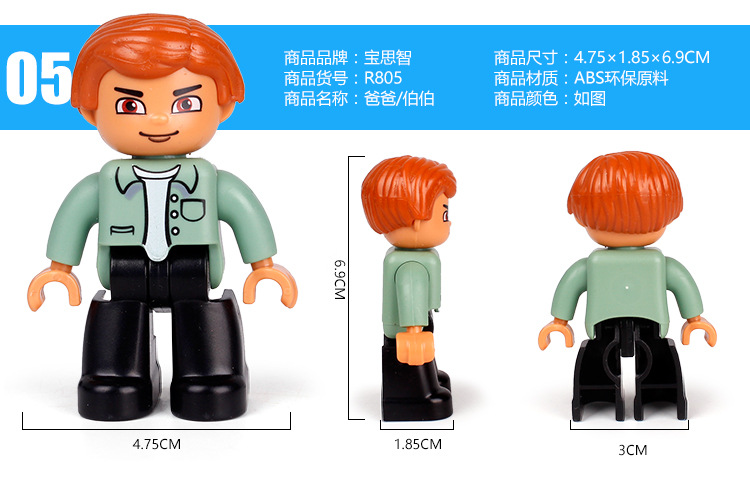 05

商品品牌：宝思智
商品货号：R805
商品名称：爸爸/伯伯

商品尺寸：4.75×1.85×6.9CM
商品材质：ABS环保原料
商品颜色：如图

6.9CM

4.75CM

1.85CM

3CM