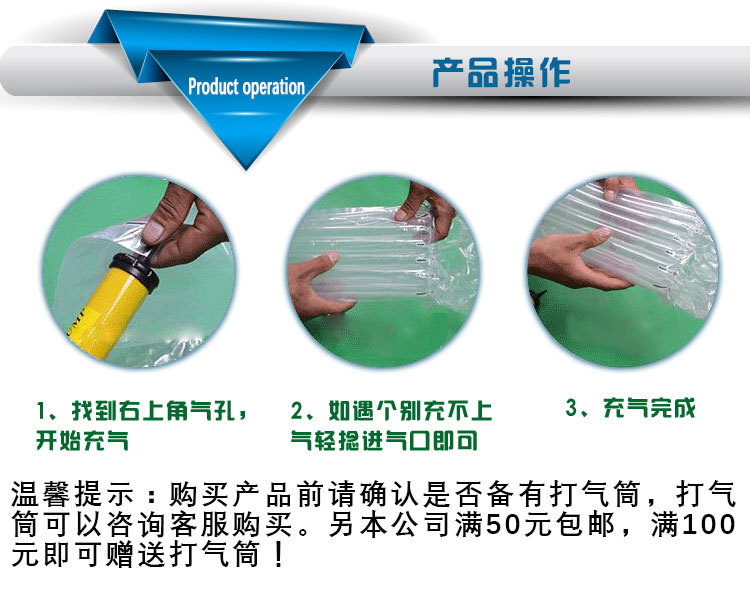 Product operation

产品操作

1、找到右上角气孔，开始充气

2、如遇个别充不上气轻捻进气口即可

3、充气完成

温馨提示：购买产品前请确认是否备有打气筒，打气筒可以咨询客服购买。另本公司满50元包邮，满100元即可赠送打气筒！