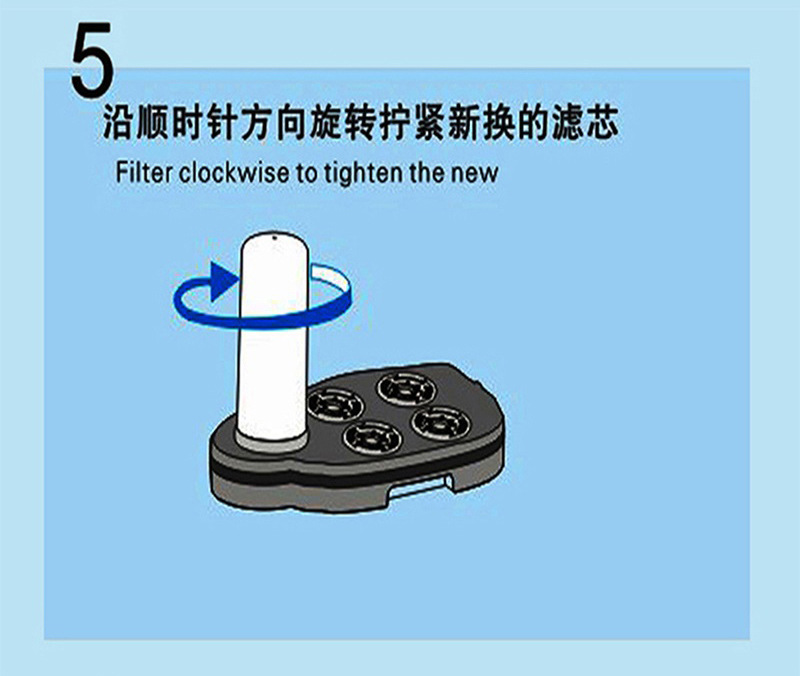 5

沿顺时针方向旋转拧紧新换的滤芯

Filter clockwise to tighten the new