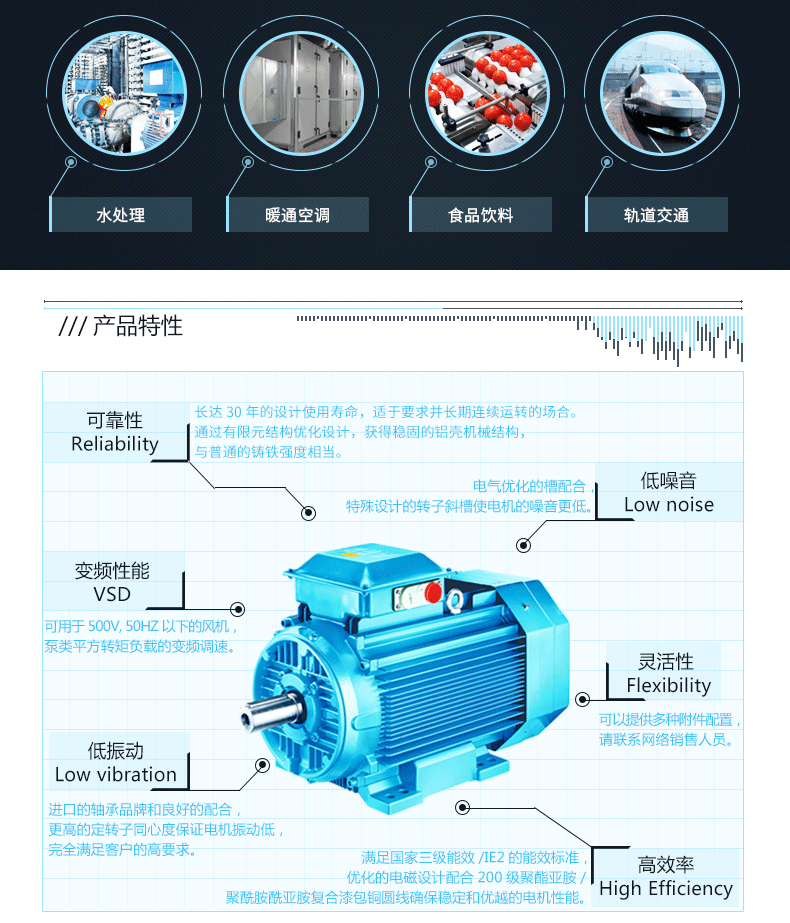 水处理

暖通空调

食品饮料

轨道交通

/// 产品特性

可靠性
Reliability

长达 30 年的设计使用寿命，适于要求并长期连续运转的场合。
通过有限元结构优化设计，获得稳固的铝壳机械结构，
与普通的铸铁强度相当。

低噪音
Low noise

电气优化的槽配合，
特殊设计的转子斜槽使电机的噪音更低。

变频性能
VSD

可用于 500V, 50HZ 以下的风机，
泵类平方转矩负载的变频调速。

灵活性
Flexibility

可以提供多种附件配置，
请联系网络销售人员。

低振动
Low vibration

进口的轴承品牌和良好的配合，
更高的定转子同心度保证电机振动低，
完全满足客户的高要求。

高效率
High Efficiency

满足国家三级能效 /IE2 的能效标准，
优化的电磁设计配合 200 级聚酯亚胺 /
聚酰胺酰亚胺复合漆包铜圆线确保稳定和优越的电机性能。