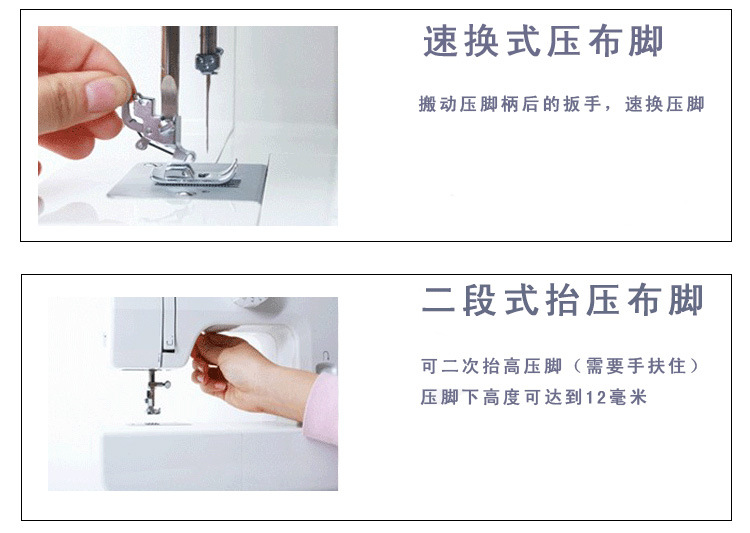 速换式压布脚

搬动压脚柄后的扳手，速换压脚

二段式抬压布脚

可二次抬高压脚（需要手扶住）
压脚下高度可达到12毫米