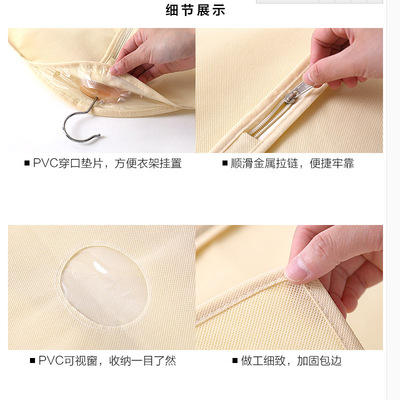 细节展示

■ PVC穿口垫片，方便衣架挂置

■ 顺滑金属拉链，便捷牢靠

■ PVC可视窗，收纳一目了然

■ 做工细致，加固包边