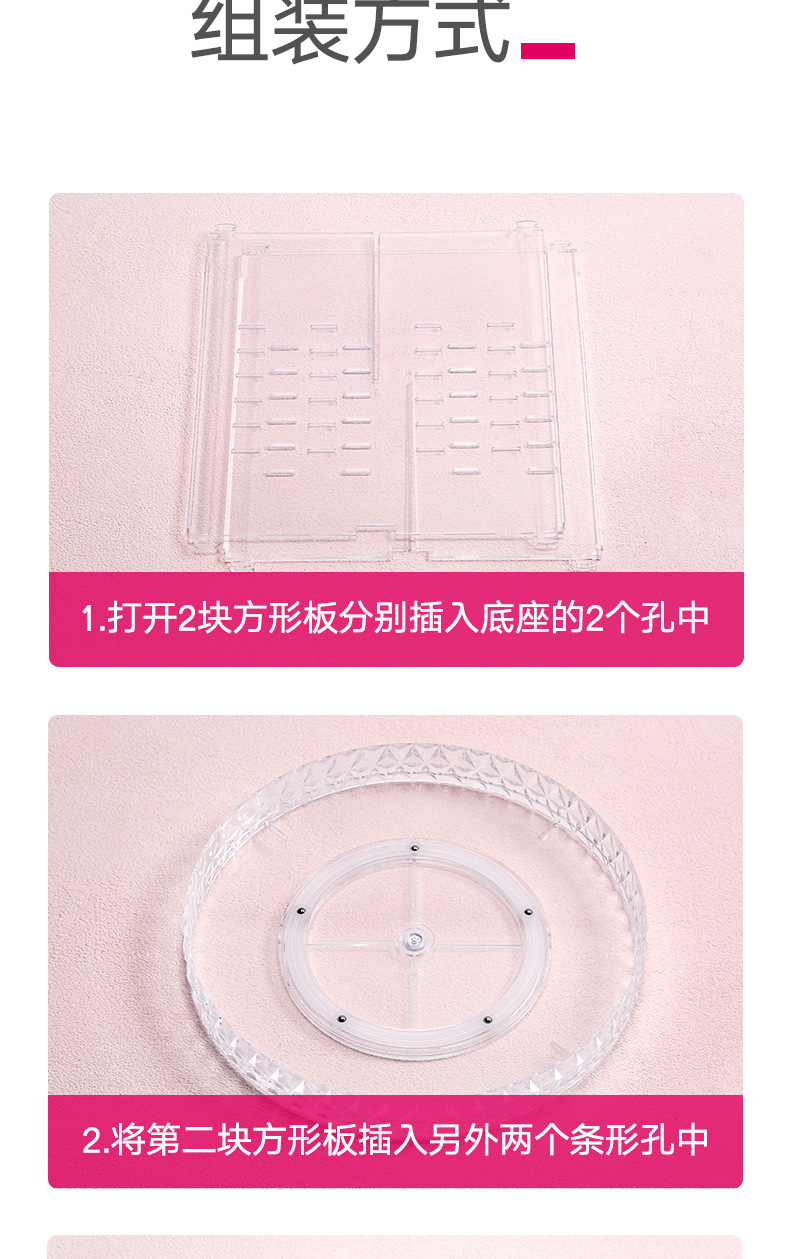 组装方式

1.打开2块方形板分别插入底座的2个孔中

2.将第二块方形板插入另外两个条形孔中