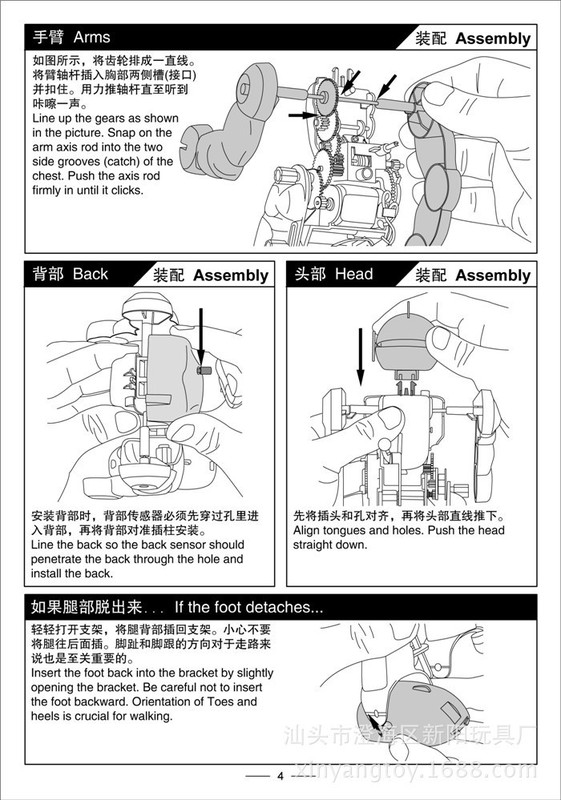 手臂 Arms

装配 Assembly

如图所示，将齿轮排成一直线。将臂轴杆插入胸部两侧槽(接口)并扣住。用力推轴杆直至听到咔嚓一声。
Line up the gears as shown in the picture. Snap on the arm axis rod into the two side grooves (catch) of the chest. Push the axis rod firmly in until it clicks.

背部 Back

装配 Assembly

安装背部时，背部传感器必须先穿过孔里进入背部，再将背部对准插柱安装。
Line the back so the back sensor should penetrate the back through the hole and install the back.

头部 Head

装配 Assembly

先将插头和孔对齐，再将头部直线推下。
Align tongues and holes. Push the head straight down.

如果腿部脱出来... If the foot detaches...

轻轻打开支架，将腿背部插回支架。小心不要将腿往后面插。脚趾和脚跟的方向对于走路来说也是至关重要的。
Insert the foot back into the bracket by slightly opening the bracket. Be careful not to insert the foot backward. Orientation of Toes and heels is crucial for walking.

汕头市澄海区新阳玩具厂
xinyangtoy.1688.com

4