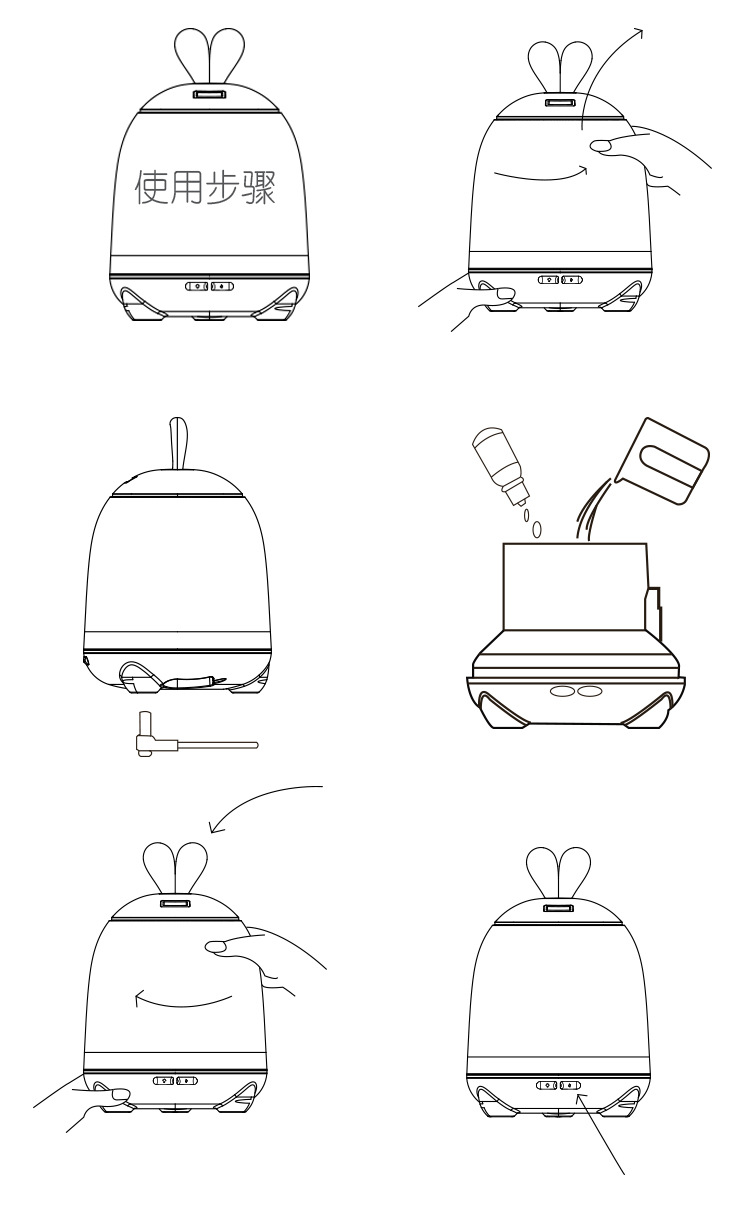 使用步骤