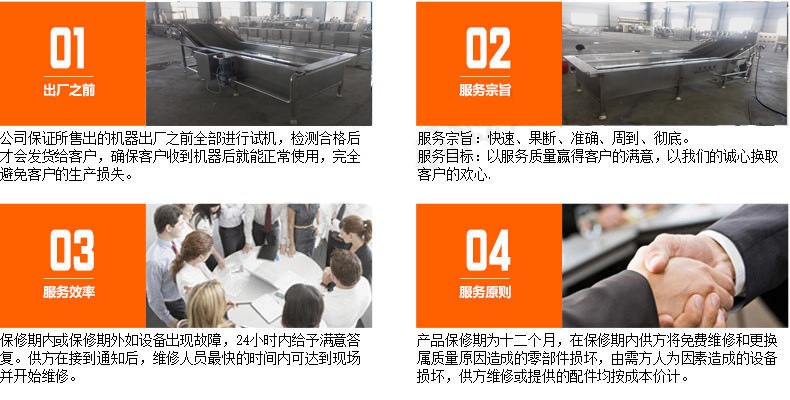 01
出厂之前

公司保证所售出的机器出厂之前全部进行试机，检测合格后才会发货给客户，确保客户收到机器后就能正常使用，完全避免客户的生产损失。

02
服务宗旨

服务宗旨：快速、果断、准确、周到、彻底。
服务目标：以服务质量赢得客户的满意，以我们的诚心换取客户的欢心.

03
服务效率

保修期内或保修期外如设备出现故障，24小时内给予满意答复。供方在接到通知后，维修人员最快的时间内可达到现场并开始维修。

04
服务原则

产品保修期为十二个月，在保修期内供方将免费维修和更换属质量原因造成的零部件损坏，由需方人为因素造成的设备损坏，供方维修或提供的配件均按成本价计。