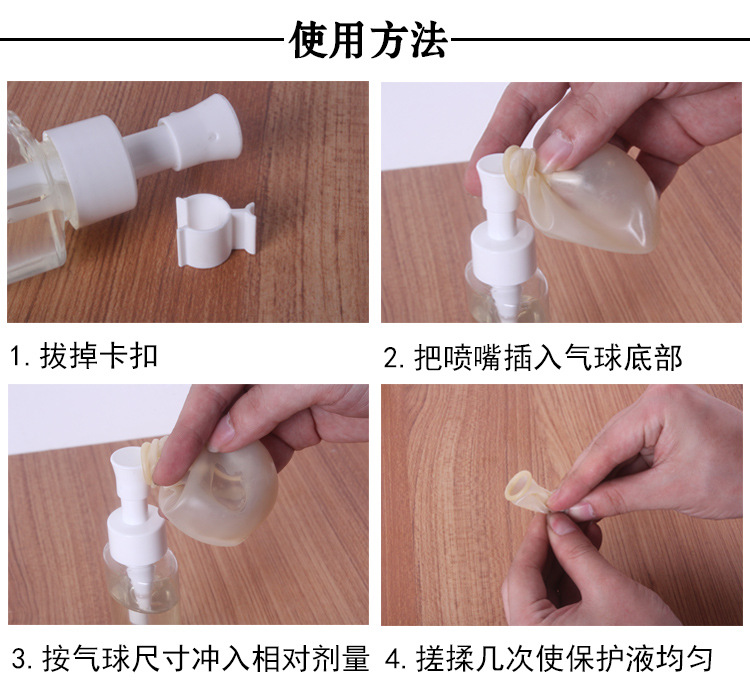 使用方法

1. 拔掉卡扣

2. 把喷嘴插入气球底部

3. 按气球尺寸冲入相对剂量

4. 搓揉几次使保护液均匀