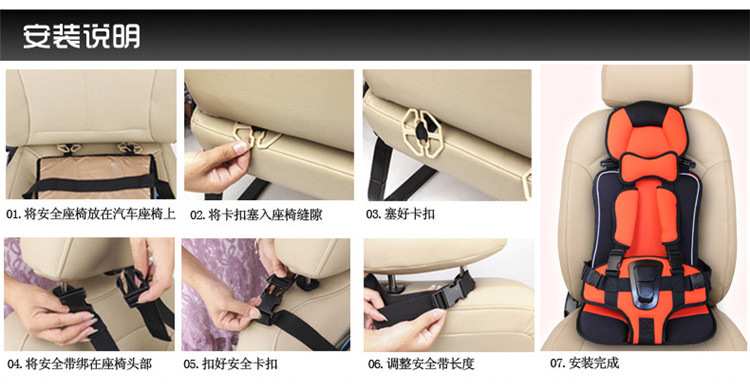 安装说明

01. 将安全座椅放在汽车座椅上

02. 将卡扣塞入座椅缝隙

03. 塞好卡扣

04. 将安全带绑在座椅头部

05. 扣好安全卡扣

06. 调整安全带长度

07. 安装完成