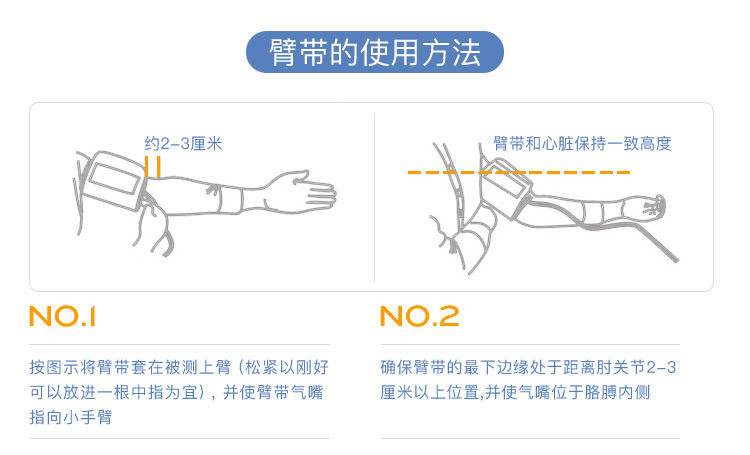 臂带的使用方法

约2-3厘米

臂带和心脏保持一致高度

NO.1

按图示将臂带套在被测上臂（松紧以刚好可以放进一根中指为宜），并使臂带气嘴指向小手臂

NO.2

确保臂带的最下边缘处于距离肘关节2-3厘米以上位置,并使气嘴位于胳膊内侧