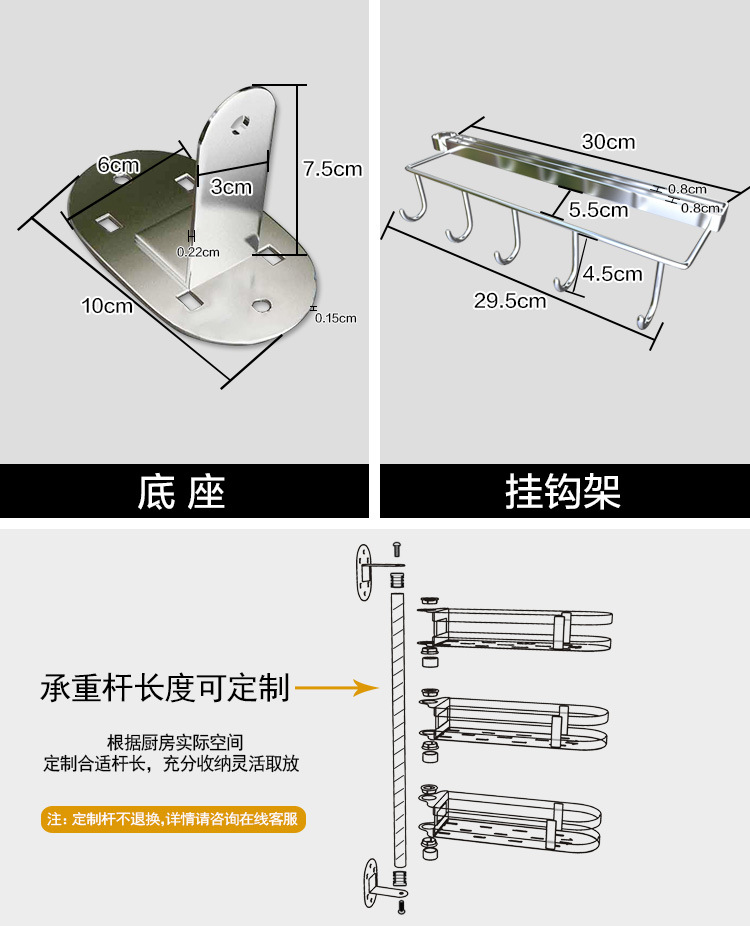 6cm
3cm
7.5cm
0.22cm
10cm
0.15cm

底 座

30cm
0.8cm
0.8cm
5.5cm
4.5cm
29.5cm

挂钩架

承重杆长度可定制

根据厨房实际空间
定制合适杆长，充分收纳灵活取放

注：定制杆不退换,详情请咨询在线客服