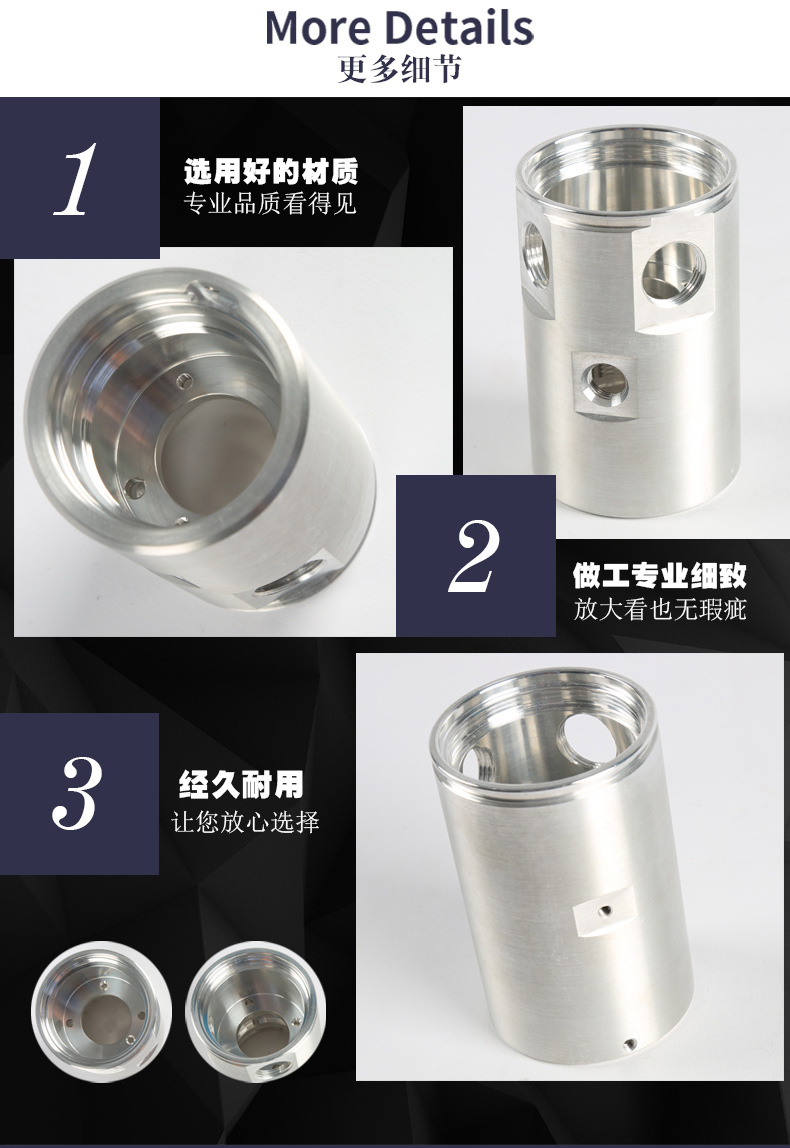 More Details
更多细节

1
选用好的材质
专业品质看得见

2
做工专业细致
放大看也无瑕疵

3
经久耐用
让您放心选择