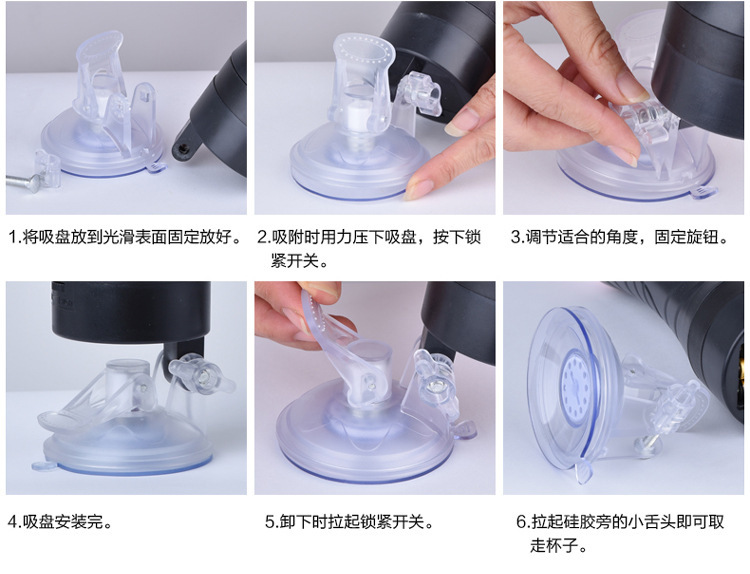 1.将吸盘放到光滑表面固定放好。

2.吸附时用力压下吸盘，按下锁紧开关。

3.调节适合的角度，固定旋钮。

4.吸盘安装完。

5.卸下时拉起锁紧开关。

6.拉起硅胶旁的小舌头即可取走杯子。