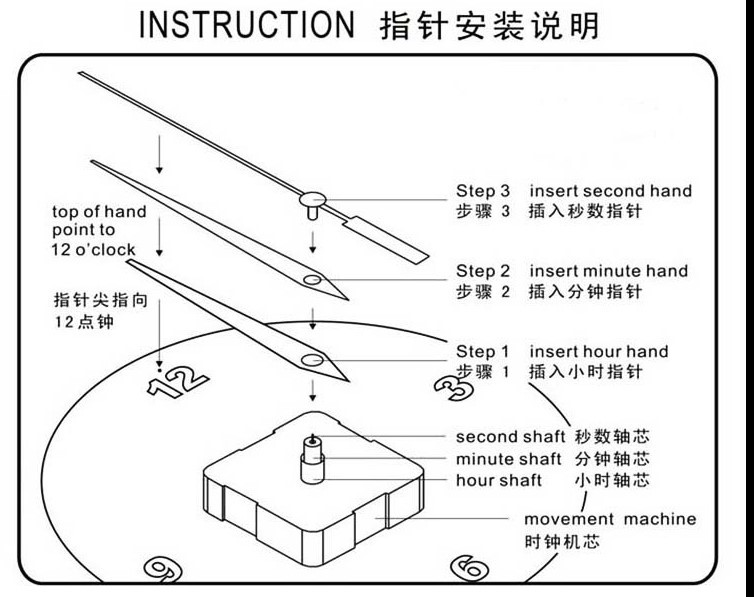 INSTRUCTION 指针安装说明

top of hand point to 12 o'clock

指针尖指向 12点钟

Step 3 insert second hand
步骤 3 插入秒数指针

Step 2 insert minute hand
步骤 2 插入分钟指针

Step 1 insert hour hand
步骤 1 插入小时指针

12

3

second shaft 秒数轴芯
minute shaft 分钟轴芯
hour shaft 小时轴芯

movement machine
时钟机芯

9

6