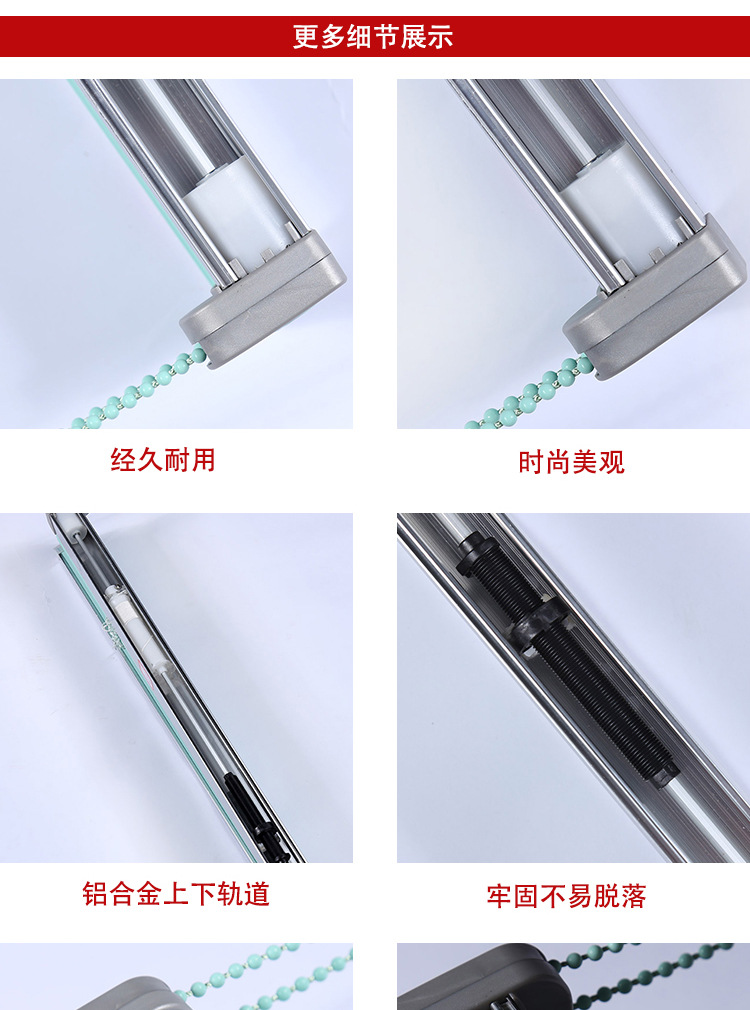 更多细节展示

经久耐用

时尚美观

铝合金上下轨道

牢固不易脱落