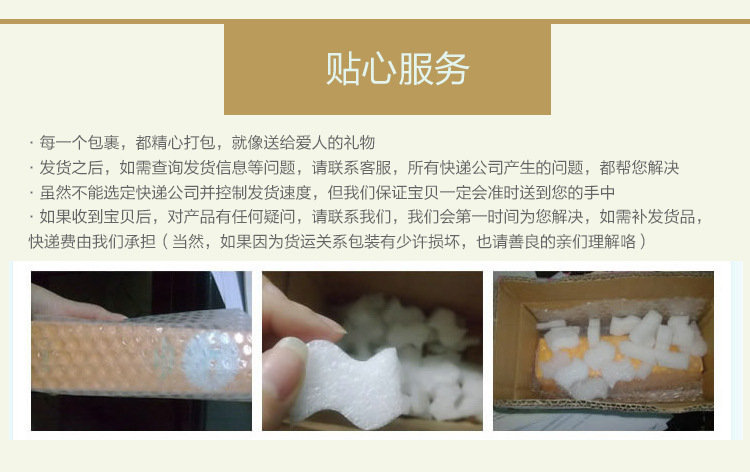 贴心服务

· 每一个包裹，都精心打包，就像送给爱人的礼物
· 发货之后，如需查询发货信息等问题，请联系客服，所有快递公司产生的问题，都帮您解决
· 虽然不能选定快递公司并控制发货速度，但我们保证宝贝一定会准时送到您的手中
· 如果收到宝贝后，对产品有任何疑问，请联系我们，我们会第一时间为您解决，如需补发货品，快递费由我们承担（当然，如果因为货运关系包装有少许损坏，也请善良的亲们理解咯）