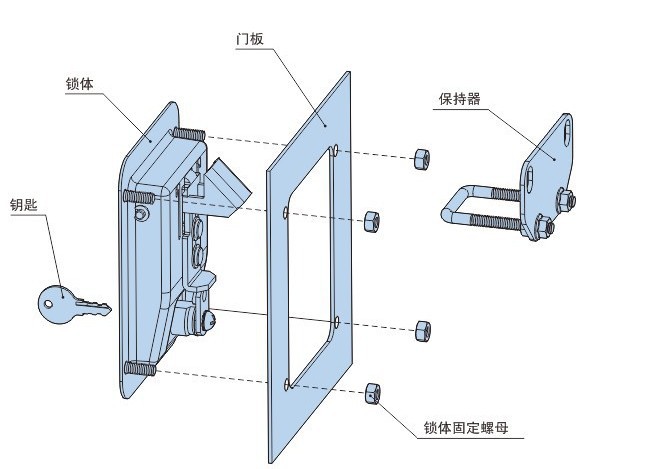 门板

锁体

保持器

钥匙

锁体固定螺母