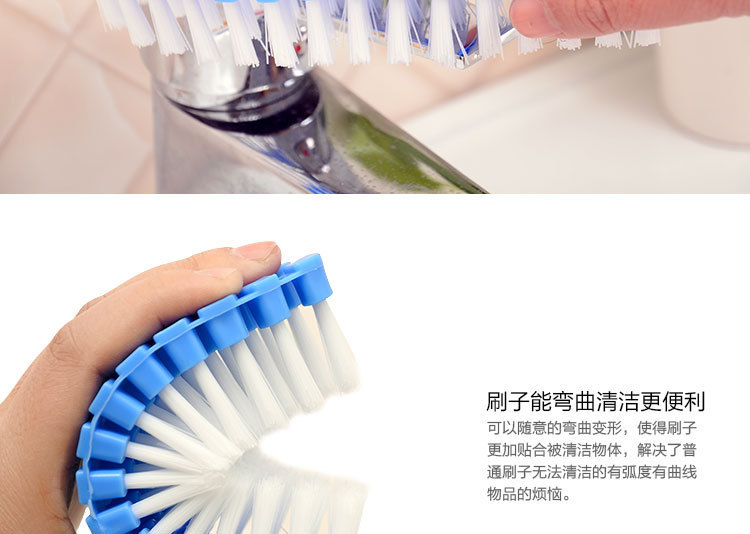 刷子能弯曲清洁更便利

可以随意的弯曲变形，使得刷子更加贴合被清洁物体，解决了普通刷子无法清洁的有弧度有曲线物品的烦恼。