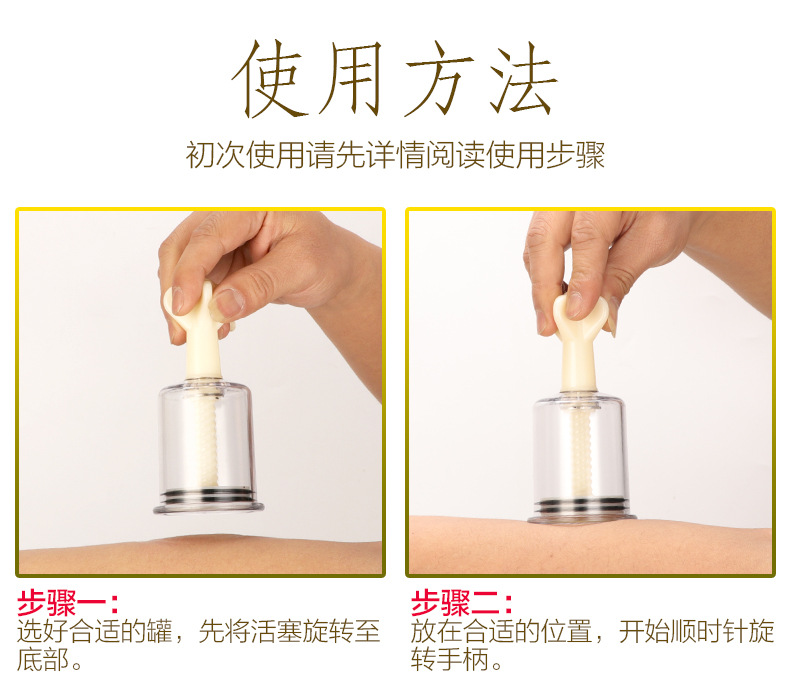 使用方法

初次使用请先详情阅读使用步骤

步骤一：
选好合适的罐，先将活塞旋转至底部。

步骤二：
放在合适的位置，开始顺时针旋转手柄。