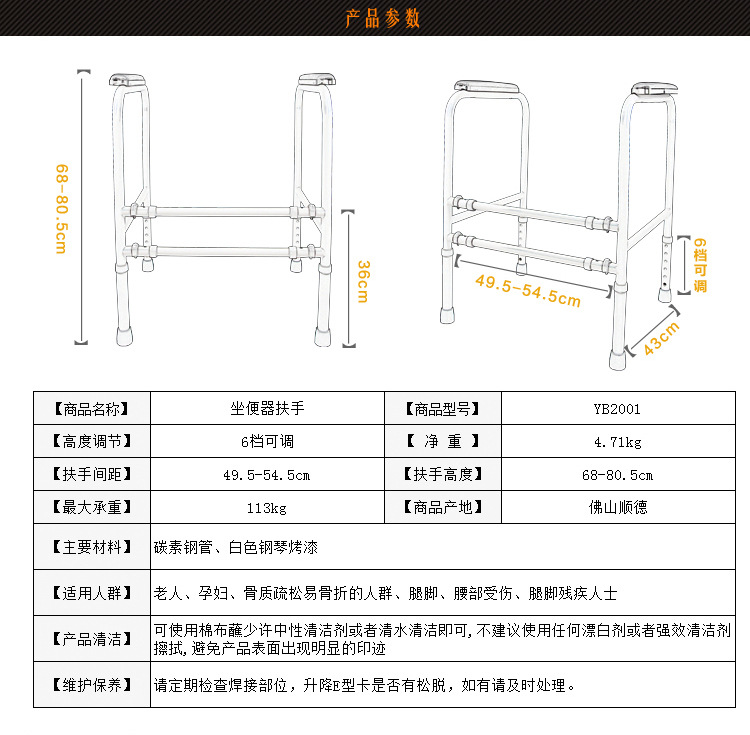 产品参数

68-80.5cm

36cm

49.5-54.5cm

6档可调

43cm

| 【商品名称】 | 坐便器扶手 | 【商品型号】 | YB2001 |
|---|---|---|---|
| 【高度调节】 | 6档可调 | 【 净 重 】 | 4.71kg |
| 【扶手间距】 | 49.5-54.5cm | 【扶手高度】 | 68-80.5cm |
| 【最大承重】 | 113kg | 【商品产地】 | 佛山顺德 |
| 【主要材料】 | 碳素钢管、白色钢琴烤漆 | | |
| 【适用人群】 | 老人、孕妇、骨质疏松易骨折的人群、腿脚、腰部受伤、腿脚残疾人士 | | |
| 【产品清洁】 | 可使用棉布蘸少许中性清洁剂或者清水清洁即可，不建议使用任何漂白剂或者强效清洁剂擦拭，避免产品表面出现明显的印迹 | | |
| 【维护保养】 | 请定期检查焊接部位，升降E型卡是否有松脱，如有请及时处理。 | | |