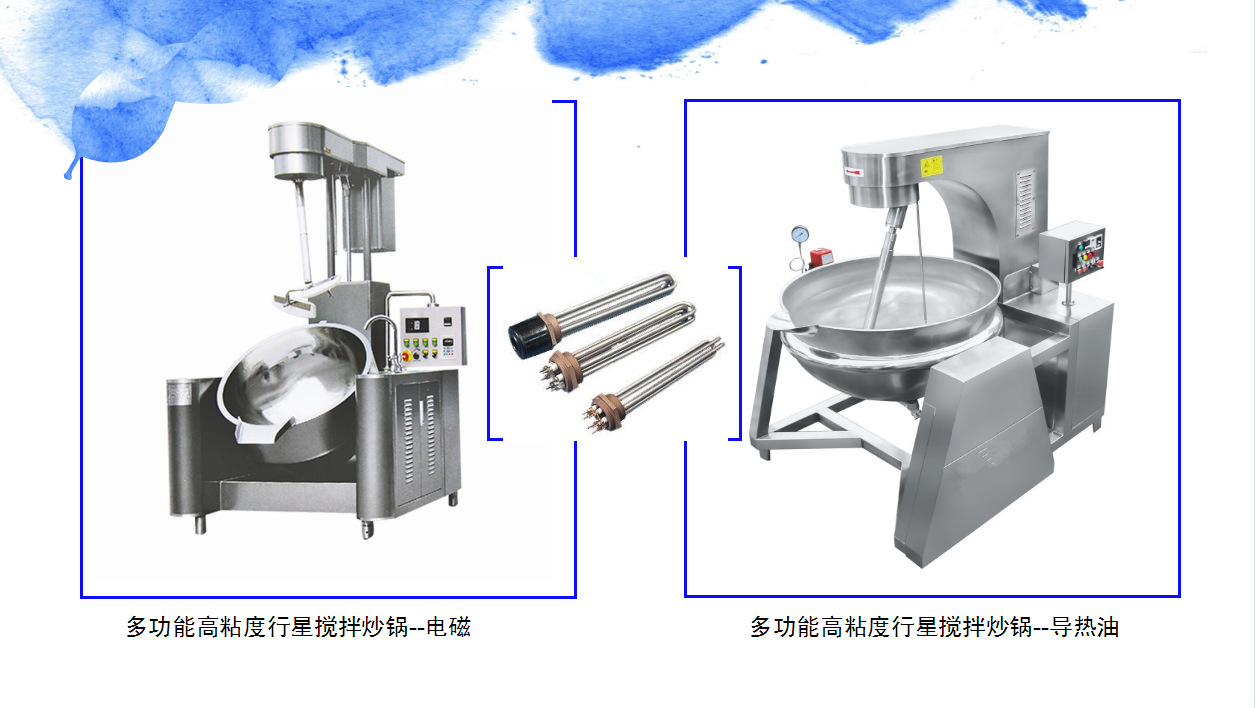 多功能高粘度行星搅拌炒锅--电磁

多功能高粘度行星搅拌炒锅--导热油