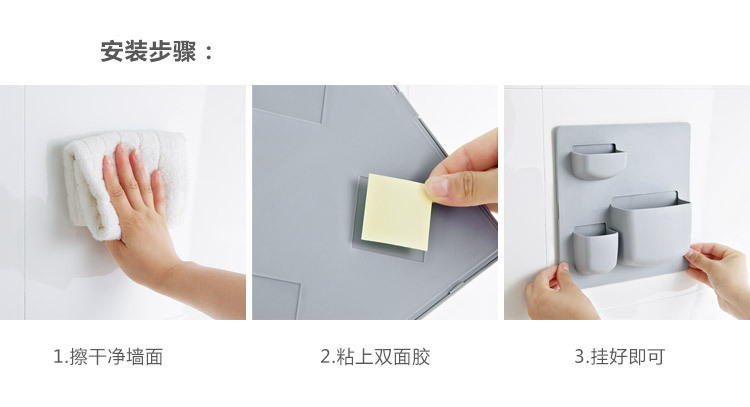 安装步骤：

1.擦干净墙面

2.粘上双面胶

3.挂好即可