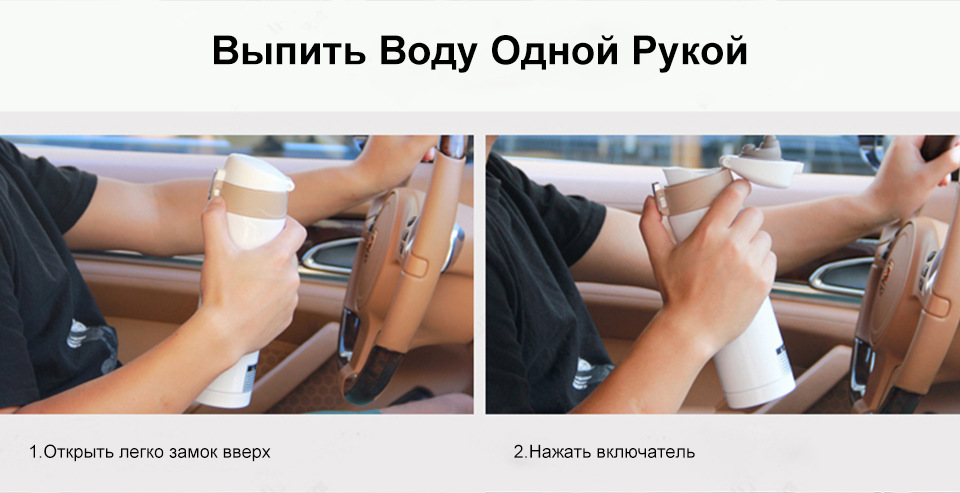 Выпить Воду Одной Рукой

1.Открыть легко замок вверх

2.Нажать включатель