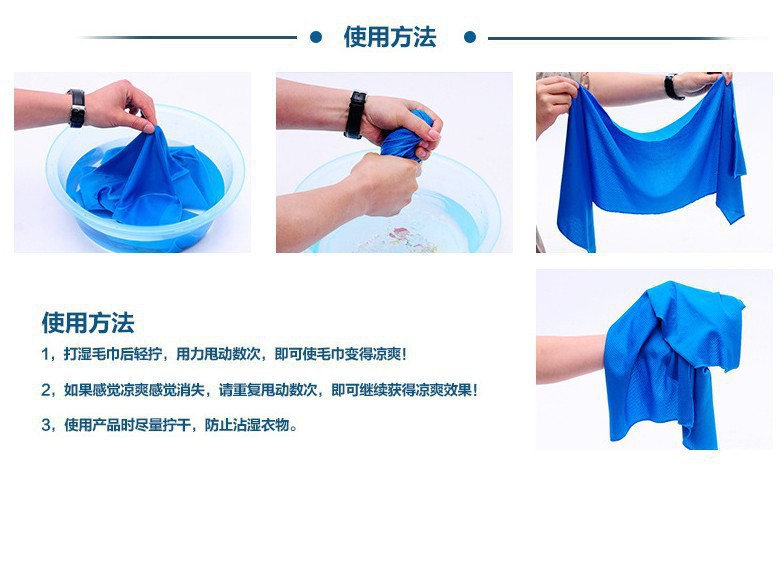 使用方法

使用方法

1，打湿毛巾后轻拧，用力甩动数次，即可使毛巾变得凉爽！

2，如果感觉凉爽感觉消失，请重复甩动数次，即可继续获得凉爽效果！

3，使用产品时尽量拧干，防止沾湿衣物。