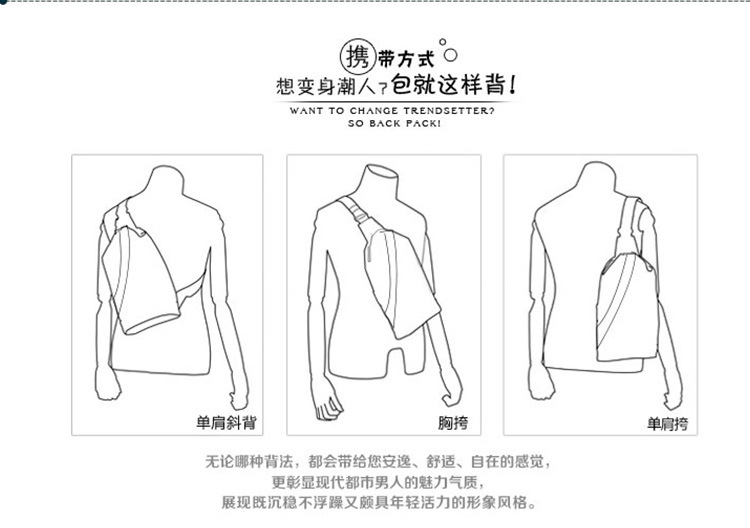 携带方式
想变身潮人？包就这样背！
WANT TO CHANGE TRENDSETTER?
SO BACK PACK!

单肩斜背

胸挎

单肩挎

无论哪种背法，都会带给您安逸、舒适、自在的感觉，
更彰显现代都市男人的魅力气质，
展现既沉稳不浮躁又颇具年轻活力的形象风格。