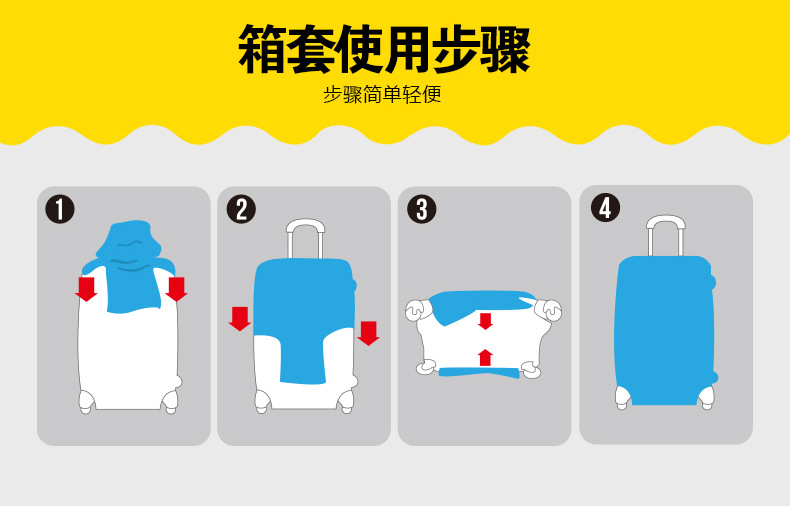 箱套使用步骤

步骤简单轻便

1

2

3

4