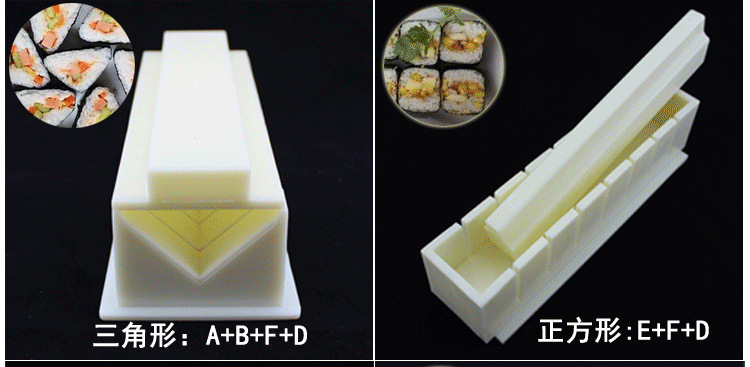 三角形：A+B+F+D

正方形:E+F+D