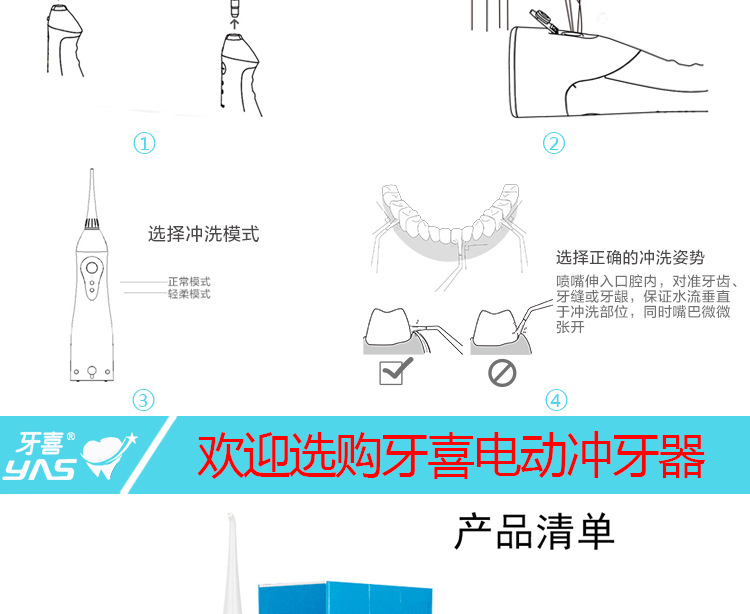 ①

②

选择冲洗模式

正常模式
轻柔模式

③

选择正确的冲洗姿势

喷嘴伸入口腔内，对准牙齿、牙缝或牙龈，保证水流垂直于冲洗部位，同时嘴巴微微张开

④

牙喜®
YAS

欢迎选购牙喜电动冲牙器

产品清单