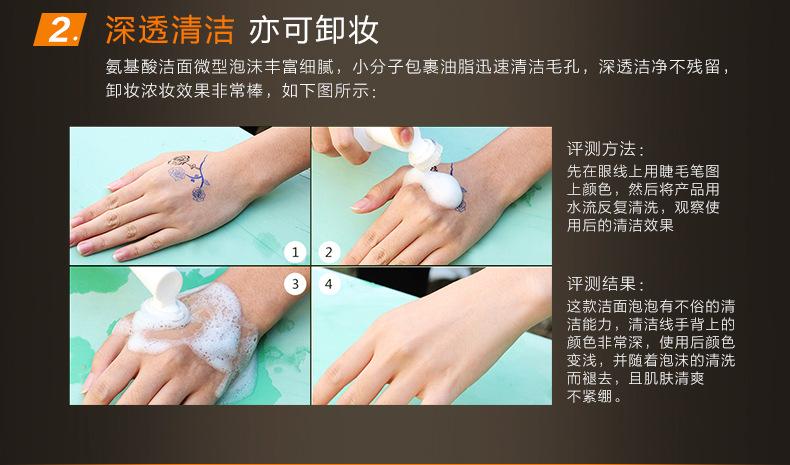 2. 深透清洁 亦可卸妆

氨基酸洁面微型泡沫丰富细腻，小分子包裹油脂迅速清洁毛孔，深透洁净不残留，卸妆浓妆效果非常棒，如下图所示：

1 2 3 4

评测方法：
先在眼线上用睫毛笔图上颜色，然后将产品用水流反复清洗，观察使用后的清洁效果

评测结果：
这款洁面泡泡有不俗的清洁能力，清洁线手背上的颜色非常深，使用后颜色变浅，并随着泡沫的清洗而褪去，且肌肤清爽不紧绷。