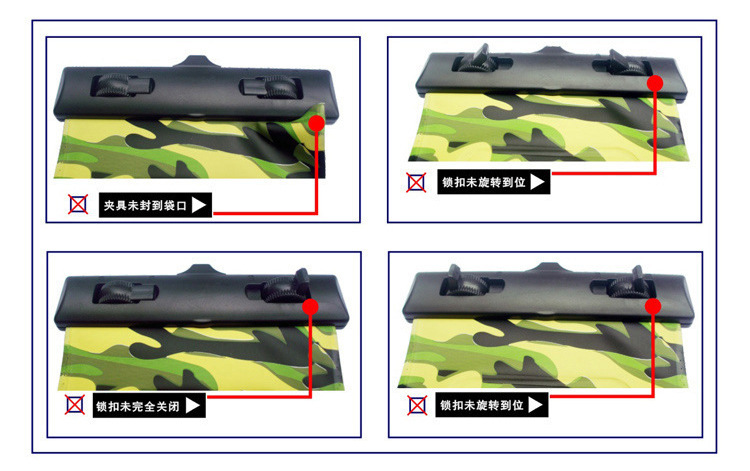 夹具未封到袋口

锁扣未旋转到位

锁扣未完全关闭

锁扣未旋转到位