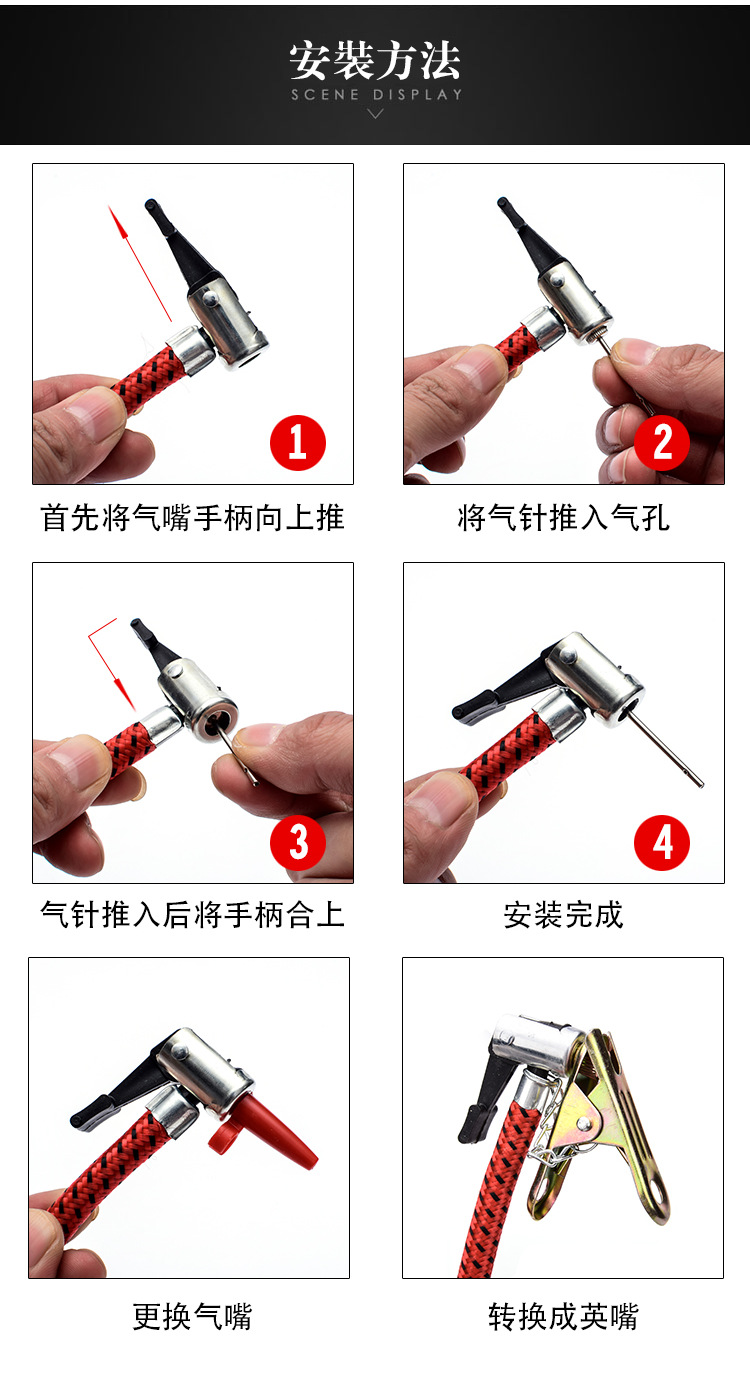 安装方法
SCENE DISPLAY

1
首先将气嘴手柄向上推

2
将气针推入气孔

3
气针推入后将手柄合上

4
安装完成

更换气嘴

转换成英嘴