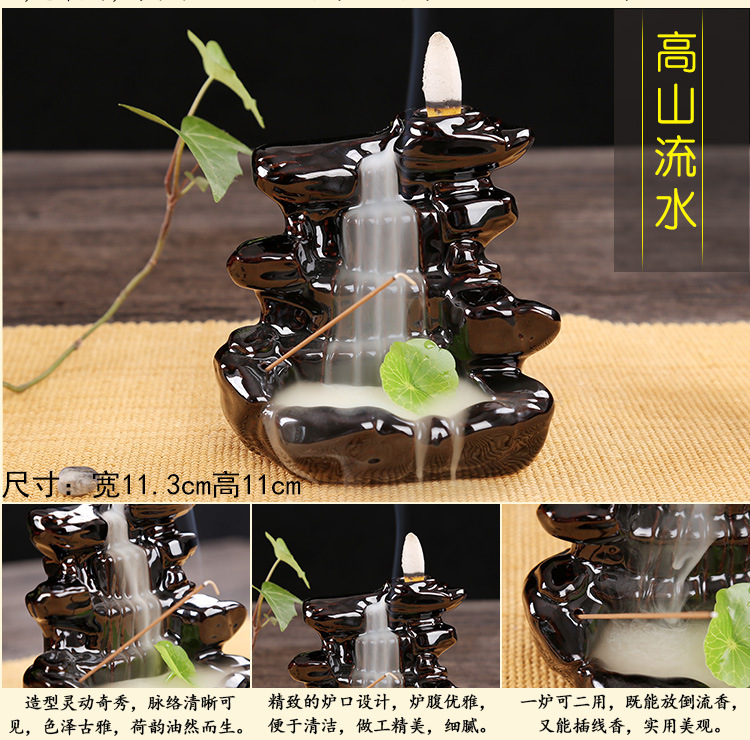 高山流水

尺寸：宽11.3cm高11cm

造型灵动奇秀，脉络清晰可见，色泽古雅，荷韵油然而生。

精致的炉口设计，炉腹优雅，便于清洁，做工精美，细腻。

一炉可二用，既能放倒流香，又能插线香，实用美观。