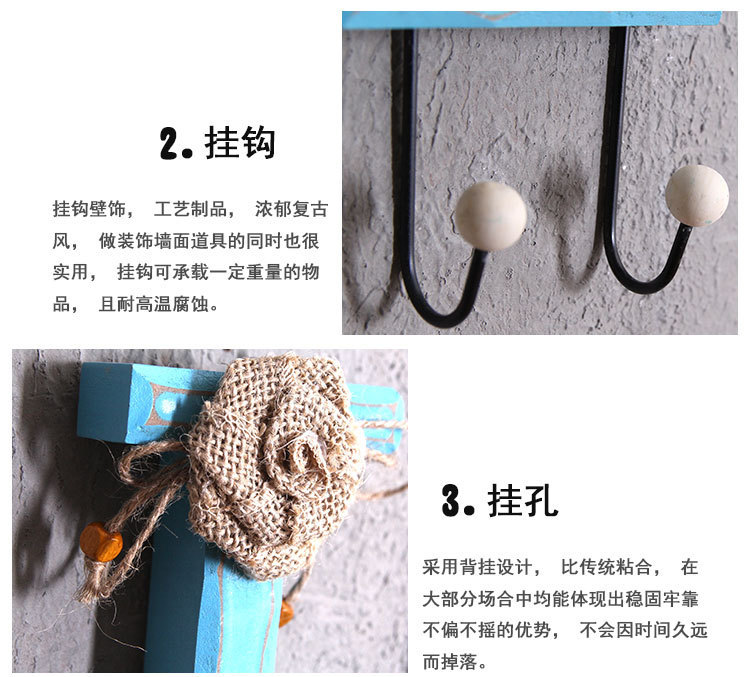 2. 挂钩

挂钩壁饰， 工艺制品， 浓郁复古风， 做装饰墙面道具的同时也很实用， 挂钩可承载一定重量的物品， 且耐高温腐蚀。

3. 挂孔

采用背挂设计， 比传统粘合， 在大部分场合中均能体现出稳固牢靠不偏不摇的优势， 不会因时间久远而掉落。