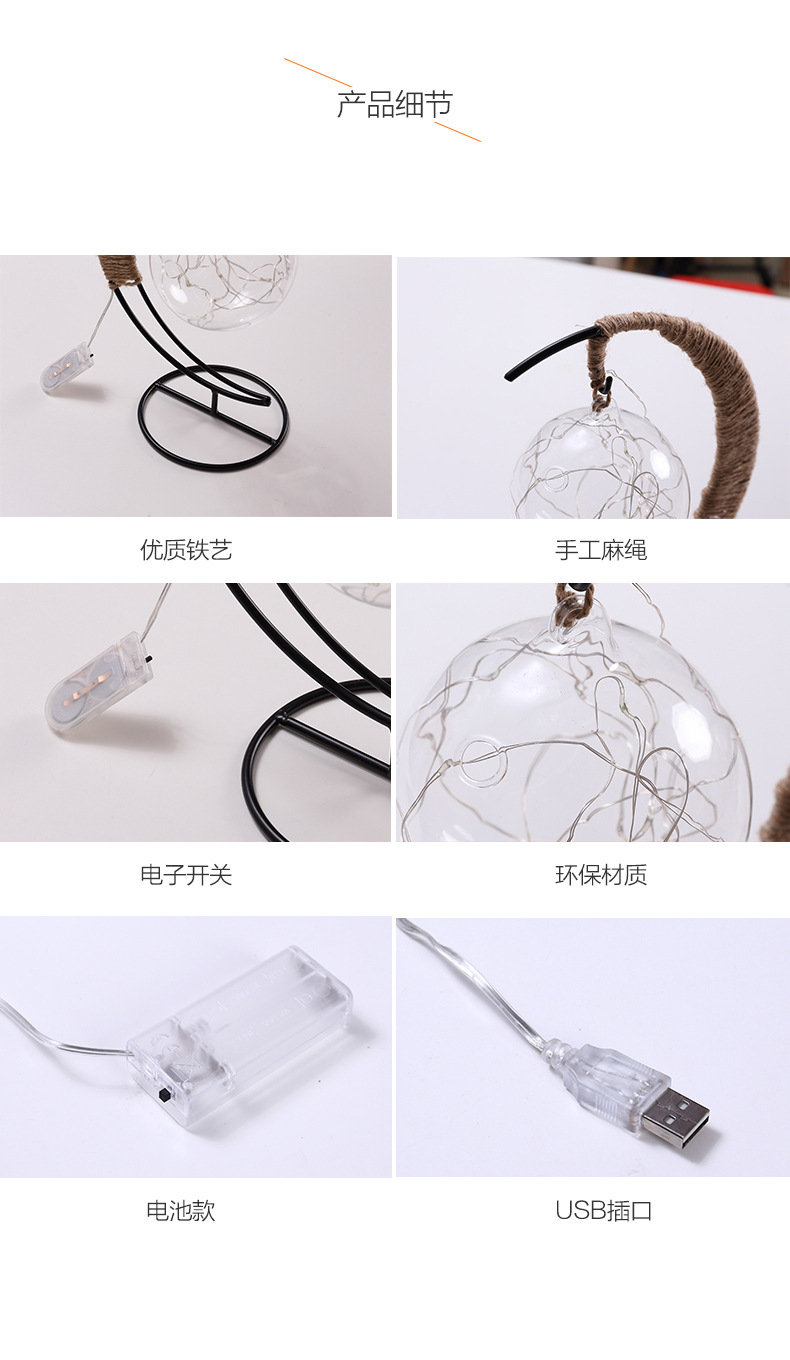 产品细节

优质铁艺

手工麻绳

电子开关

环保材质

电池款

USB插口