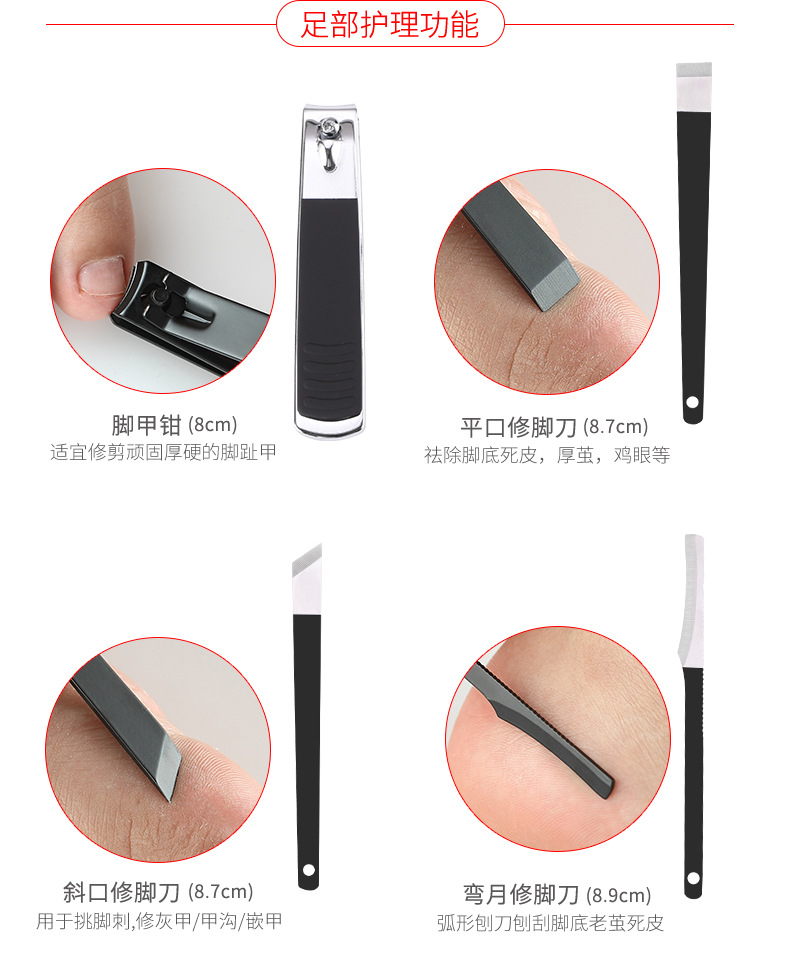 足部护理功能

脚甲钳 (8cm)
适宜修剪顽固厚硬的脚趾甲

平口修脚刀 (8.7cm)
祛除脚底死皮，厚茧，鸡眼等

斜口修脚刀 (8.7cm)
用于挑脚刺,修灰甲/甲沟/嵌甲

弯月修脚刀 (8.9cm)
弧形刨刀刨刮脚底老茧死皮