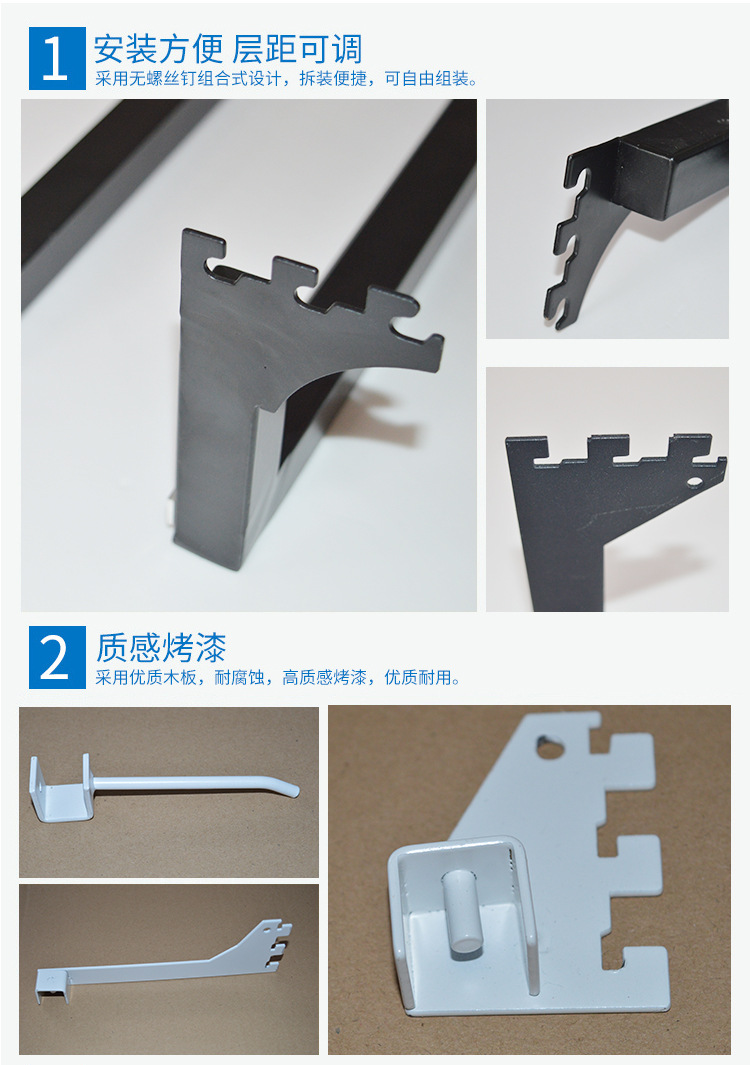 1 安装方便 层距可调

采用无螺丝钉组合式设计，拆装便捷，可自由组装。

2 质感烤漆

采用优质木板，耐腐蚀，高质感烤漆，优质耐用。