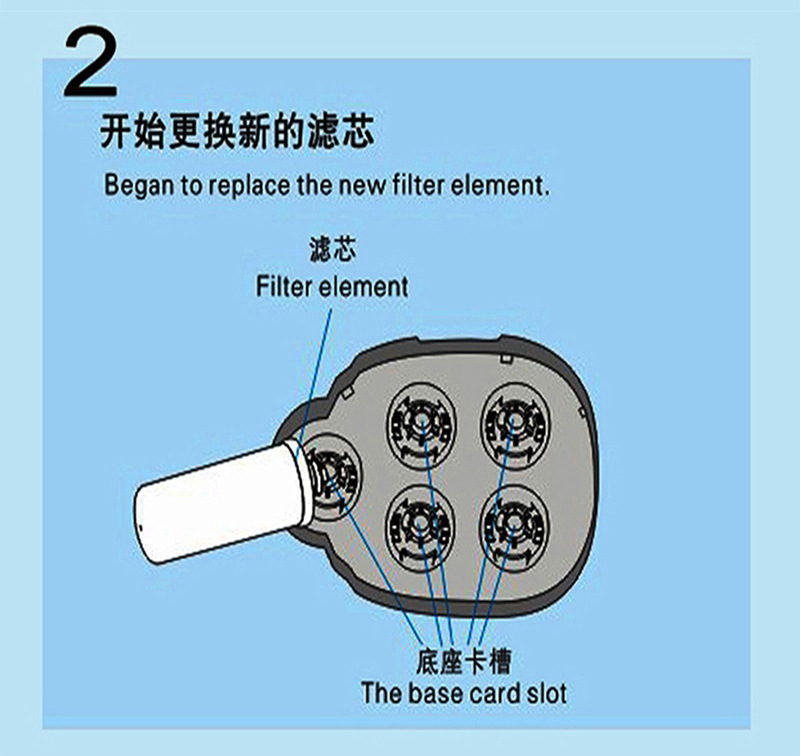 2
开始更换新的滤芯
Began to replace the new filter element.

滤芯
Filter element

底座卡槽
The base card slot