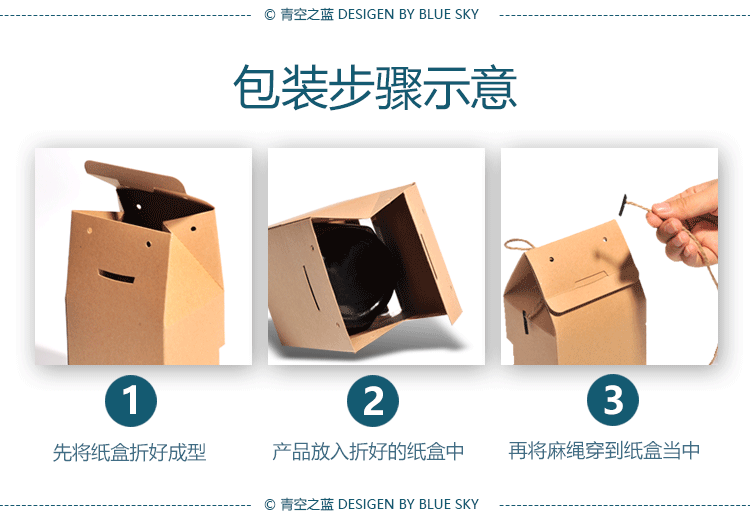 © 青空之蓝 DESIGEN BY BLUE SKY

包装步骤示意

1
先将纸盒折好成型

2
产品放入折好的纸盒中

3
再将麻绳穿到纸盒当中

© 青空之蓝 DESIGEN BY BLUE SKY