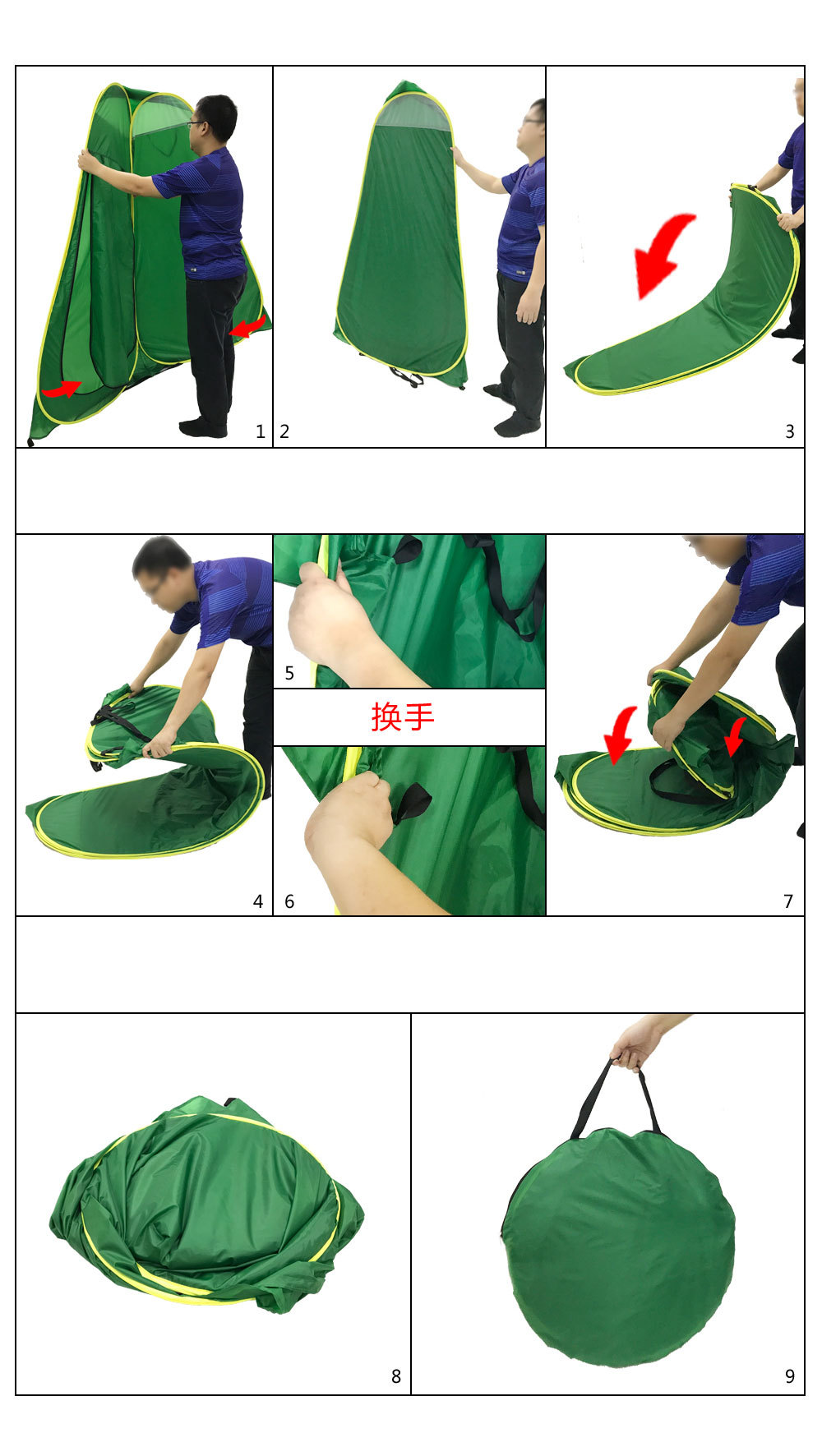 1

2

3

4

5

换手

6

7

8

9