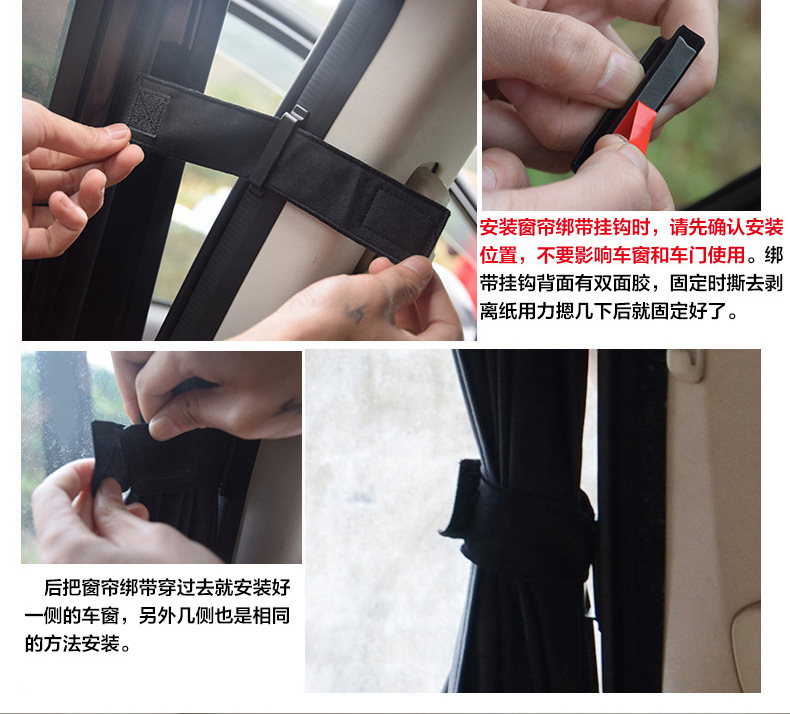 安装窗帘绑带挂钩时，请先确认安装位置，不要影响车窗和车门使用。绑带挂钩背面有双面胶，固定时撕去剥离纸用力摁几下后就固定好了。

后把窗帘绑带穿过去就安装好一侧的车窗，另外几侧也是相同的方法安装。