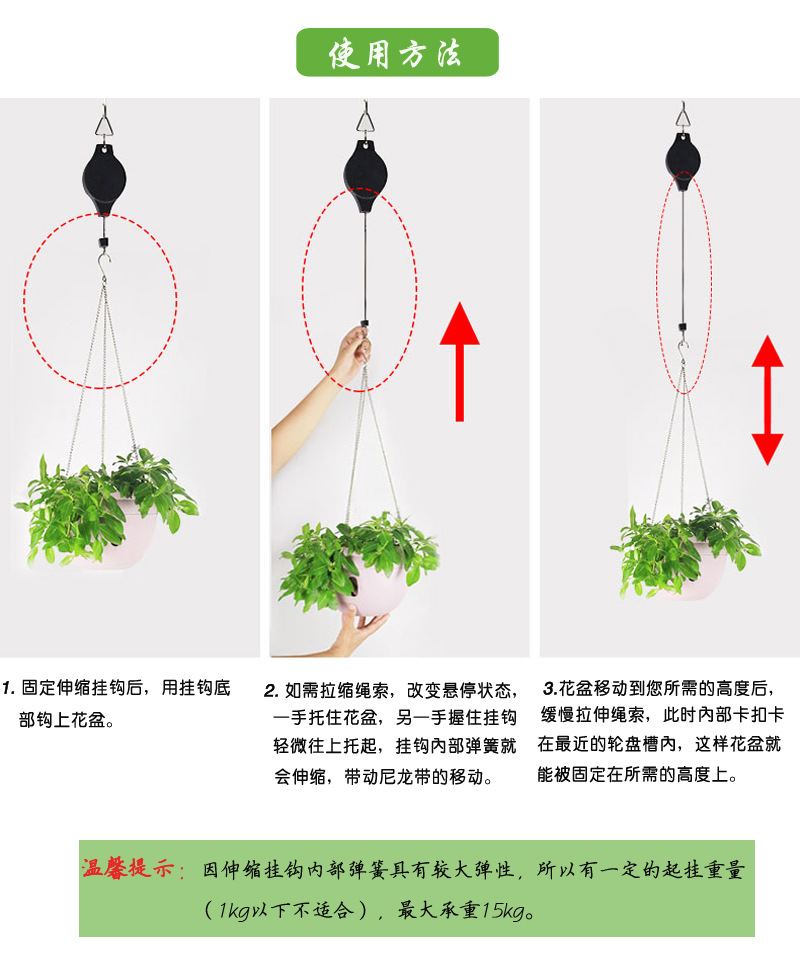 使用方法

1. 固定伸缩挂钩后，用挂钩底部钩上花盆。

2. 如需拉缩绳索，改变悬停状态，一手托住花盆，另一手握住挂钩轻微往上托起，挂钩内部弹簧就会伸缩，带动尼龙带的移动。

3.花盆移动到您所需的高度后，缓慢拉伸绳索，此时内部卡扣卡在最近的轮盘槽内，这样花盆就能被固定在所需的高度上。

温馨提示：因伸缩挂钩内部弹簧具有较大弹性，所以有一定的起挂重量（1kg以下不适合），最大承重15kg。